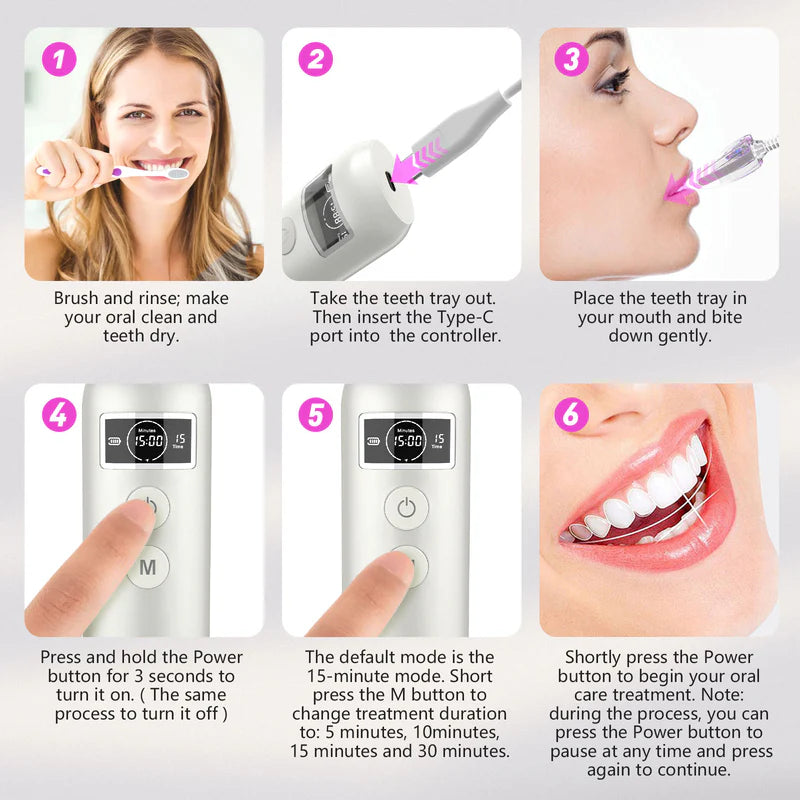 1

Brush and rinse; make your oral clean and teeth dry.

2

Take the teeth tray out. Then insert the Type-C port into the controller.

3

Place the teeth tray in your mouth and bite down gently.

4

Minutes 15:00 15 Time

M

Press and hold the Power button for 3 seconds to turn it on. ( The same process to turn it off )

5

Minutes 15:00 15 Time

The default mode is the 15-minute mode. Short press the M button to change treatment duration to: 5 minutes, 10minutes, 15 minutes and 30 minutes.

6

Shortly press the Power button to begin your oral care treatment. Note: during the process, you can press the Power button to pause at any time and press again to continue.