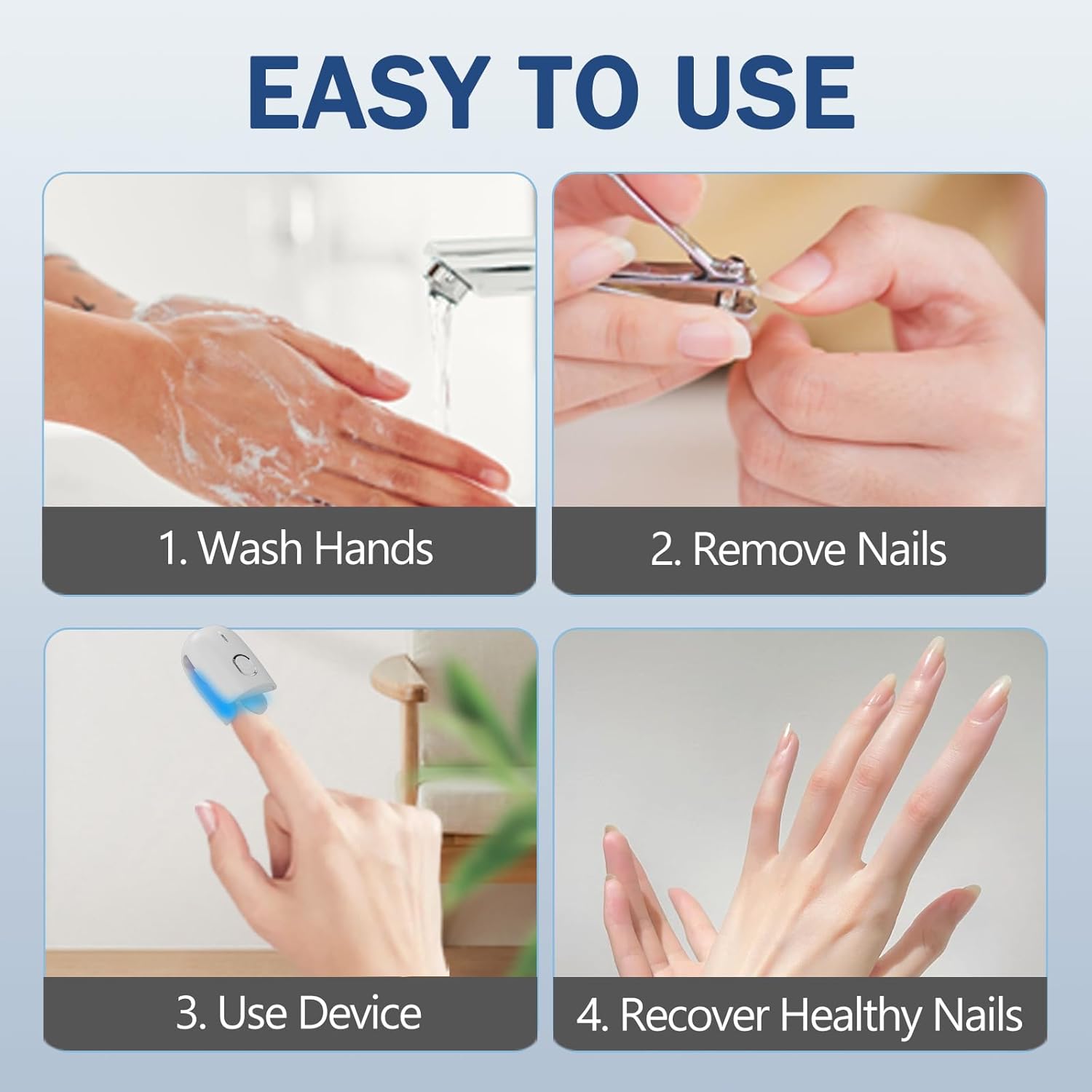 EASY TO USE

1. Wash Hands

2. Remove Nails

3. Use Device

4. Recover Healthy Nails