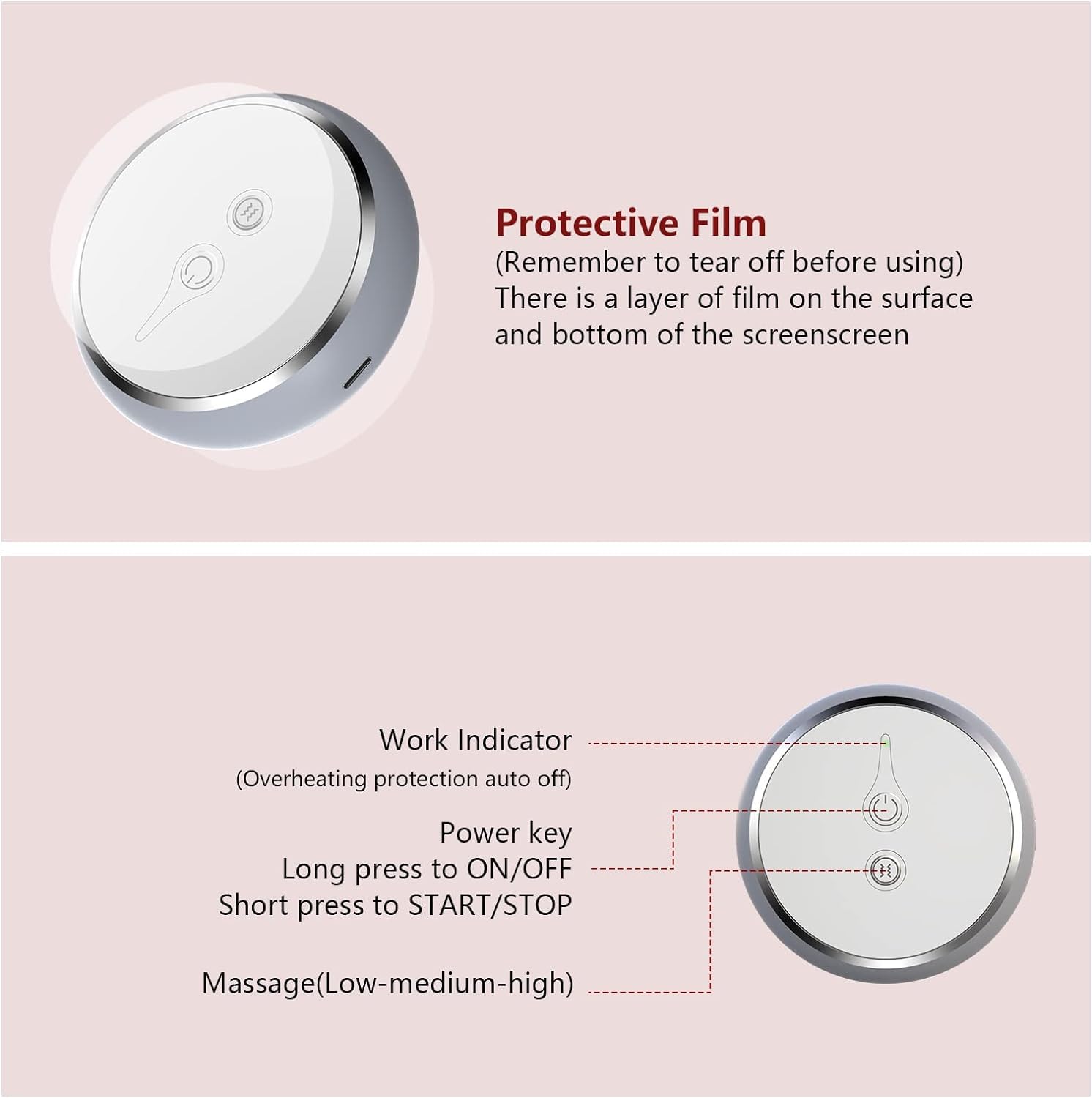 Protective Film
(Remember to tear off before using)
There is a layer of film on the surface and bottom of the screenscreen

Work Indicator
(Overheating protection auto off)

Power key
Long press to ON/OFF
Short press to START/STOP

Massage(Low-medium-high)