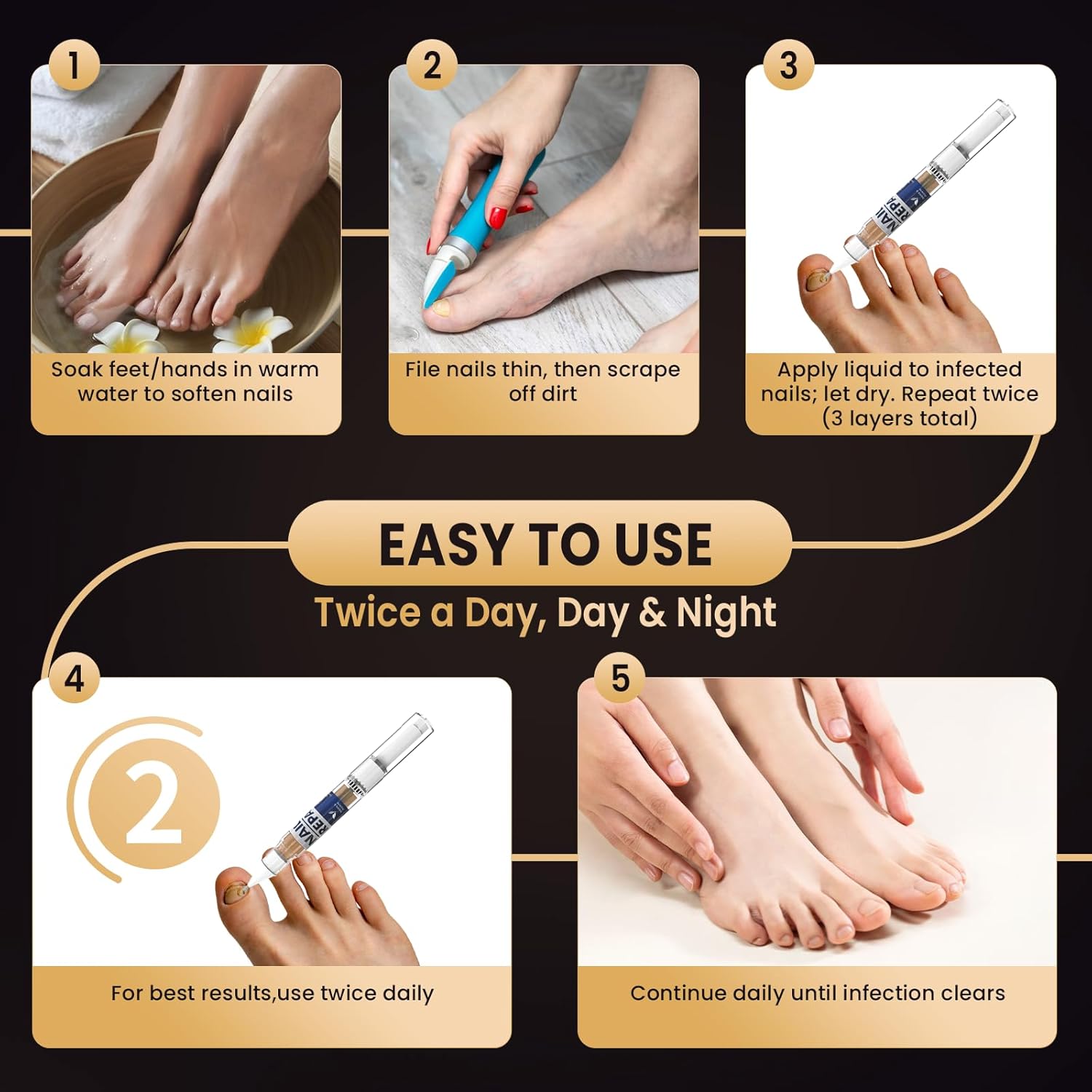 1

Soak feet/hands in warm water to soften nails

2

File nails thin, then scrape off dirt

3

NAIL REPA

Apply liquid to infected nails; let dry. Repeat twice (3 layers total)

EASY TO USE

Twice a Day, Day & Night

4

2

NAIL REPA

For best results,use twice daily

5

Continue daily until infection clears